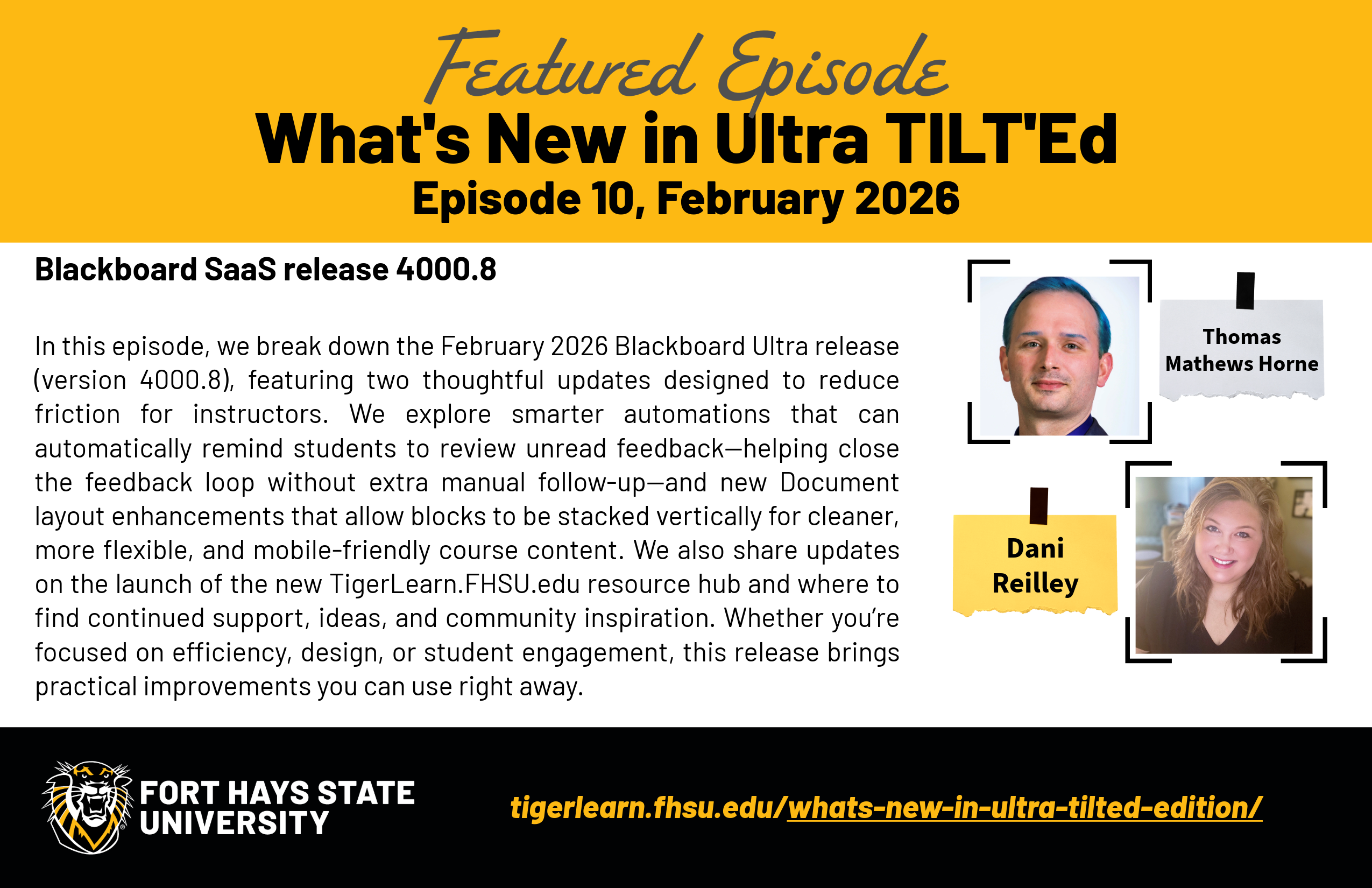 Featured Episode
What's New in Ultra TILT'Ed
Episode 10, February 2026

Blackboard SaaS release 4000.8

In this episode, we break down the February 2026 Blackboard Ultra release (version 4000.8), featuring two thoughtful updates designed to reduce friction for instructors. We explore smarter automations that can automatically remind students to review unread feedback—helping close the feedback loop without extra manual follow-up—and new Document layout enhancements that allow blocks to be stacked vertically for cleaner, more flexible, and mobile-friendly course content. We also share updates on the launch of the new TigerLearn.FHSU.edu resource hub and where to find continued support, ideas, and community inspiration. Whether you're focused on efficiency, design, or student engagement, this release brings practical improvements you can use right away.

Thomas Mathews Horne

Dani Reilley

FORT HAYS STATE UNIVERSITY

tigerlearn.fhsu.edu/whats-new-in-ultra-tilted-edition/