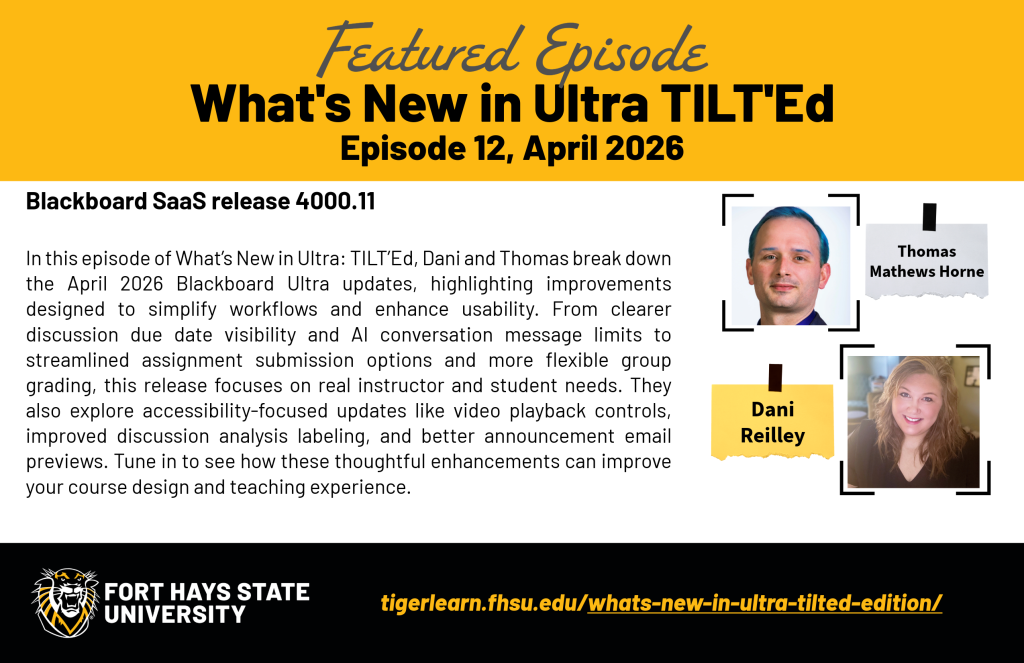 Featured Episode
What's New in Ultra TILT'Ed
Episode 12, April 2026

Blackboard SaaS release 4000.11

In this episode of What's New in Ultra: TILT'Ed, Dani and Thomas break down the April 2026 Blackboard Ultra updates, highlighting improvements designed to simplify workflows and enhance usability. From clearer discussion due date visibility and AI conversation message limits to streamlined assignment submission options and more flexible group grading, this release focuses on real instructor and student needs. They also explore accessibility-focused updates like video playback controls, improved discussion analysis labeling, and better announcement email previews. Tune in to see how these thoughtful enhancements can improve your course design and teaching experience.

Thomas Mathews Horne

Dani Reilley

FORT HAYS STATE UNIVERSITY

tigerlearn.fhsu.edu/whats-new-in-ultra-tilted-edition/